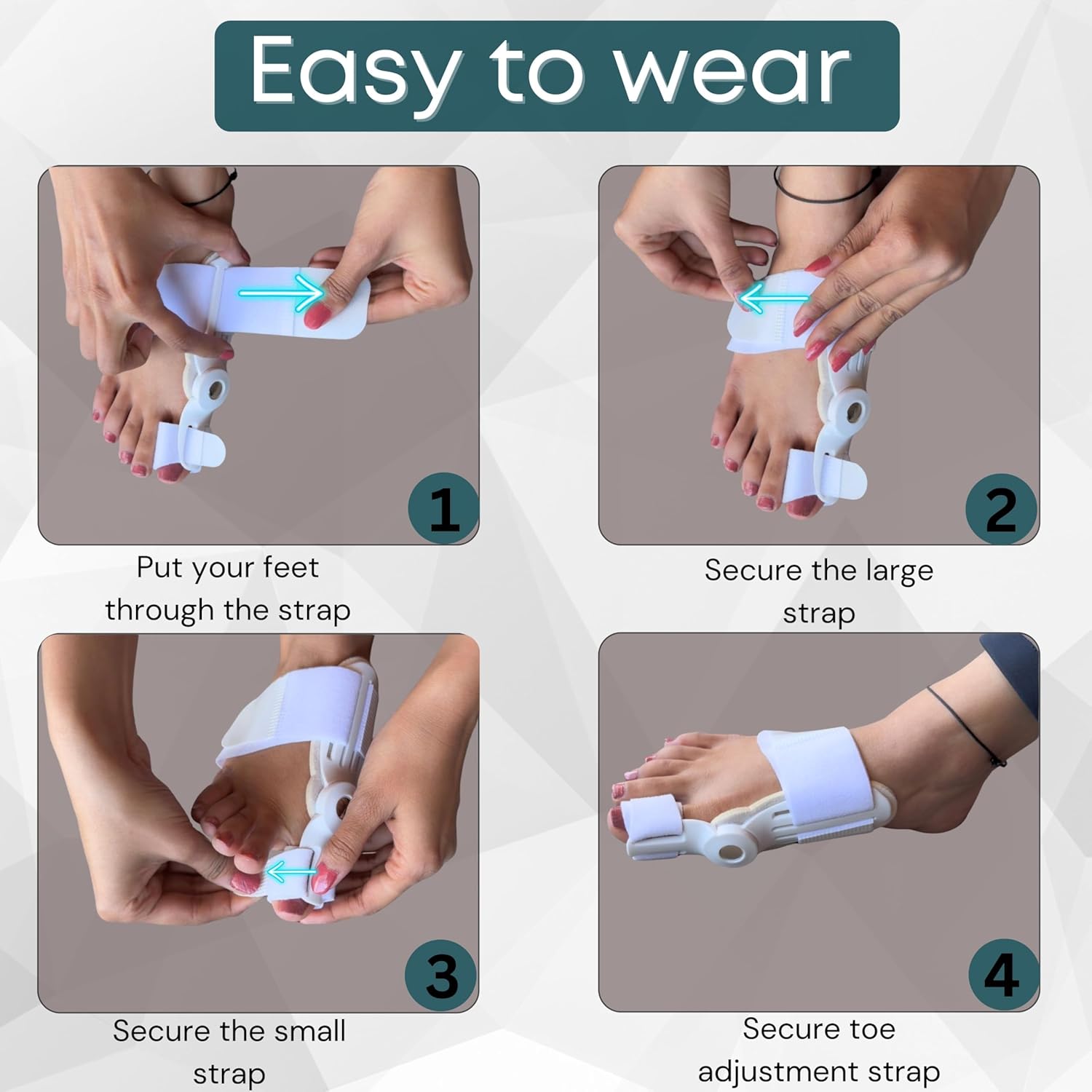 Easy to wear

1

Put your feet through the strap

2

Secure the large strap

3

Secure the small strap

4

Secure toe adjustment strap